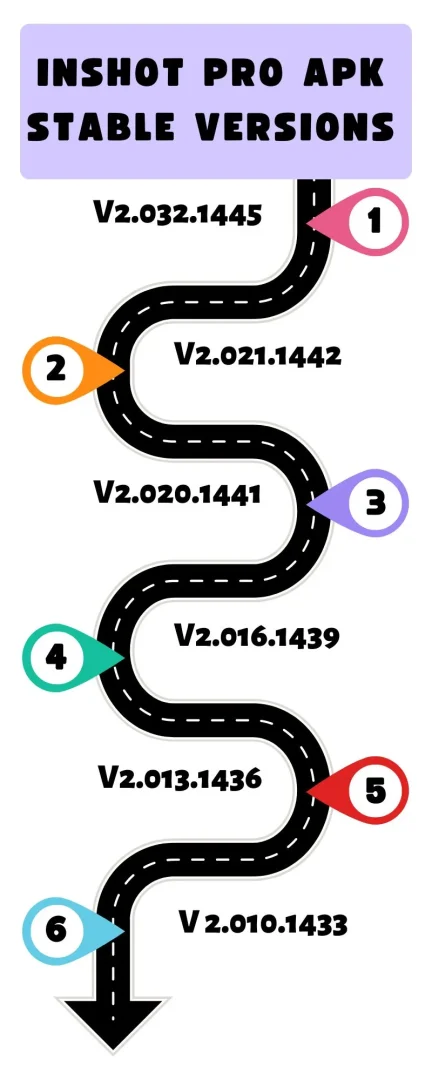 INSHOT PRO APK STABLE VERSIONS

V2.032.1445
1

2
V2.021.1442

V2.020.1441
3

4
V2.016.1439

V2.013.1436
5

6
V 2.010.1433